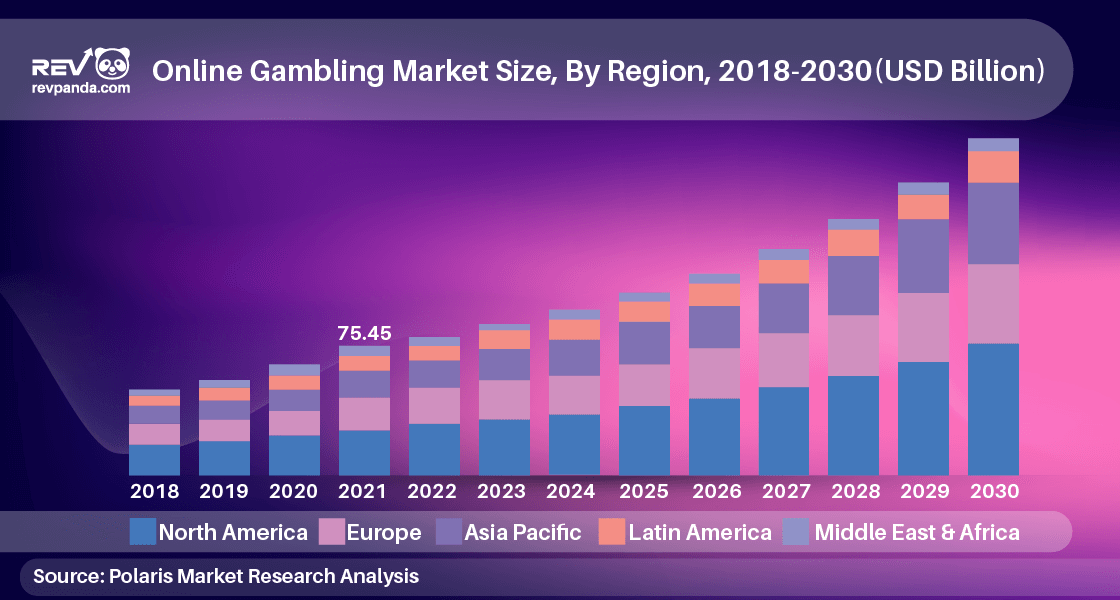 REV
revpanda.com
Online Gambling Market Size, By Region, 2018-2030(USD Billion)

75.45

2018 2019 2020 2021 2022 2023 2024 2025 2026 2027 2028 2029 2030

North America Europe Asia Pacific Latin America Middle East & Africa

Source: Polaris Market Research Analysis