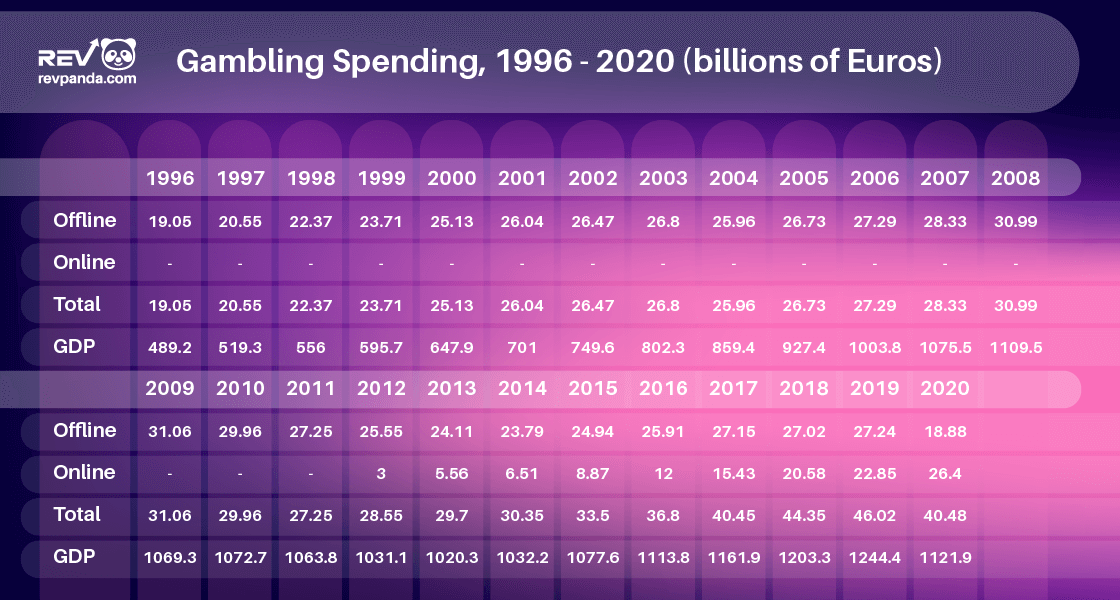 REV
revpanda.com

Gambling Spending, 1996 - 2020 (billions of Euros)

| | 1996 | 1997 | 1998 | 1999 | 2000 | 2001 | 2002 | 2003 | 2004 | 2005 | 2006 | 2007 | 2008 |
|---|---|---|---|---|---|---|---|---|---|---|---|---|---|
| Offline | 19.05 | 20.55 | 22.37 | 23.71 | 25.13 | 26.04 | 26.47 | 26.8 | 25.96 | 26.73 | 27.29 | 28.33 | 30.99 |
| Online | - | - | - | - | - | - | - | - | - | - | - | - | - |
| Total | 19.05 | 20.55 | 22.37 | 23.71 | 25.13 | 26.04 | 26.47 | 26.8 | 25.96 | 26.73 | 27.29 | 28.33 | 30.99 |
| GDP | 489.2 | 519.3 | 556 | 595.7 | 647.9 | 701 | 749.6 | 802.3 | 859.4 | 927.4 | 1003.8 | 1075.5 | 1109.5 |

| | 2009 | 2010 | 2011 | 2012 | 2013 | 2014 | 2015 | 2016 | 2017 | 2018 | 2019 | 2020 |
|---|---|---|---|---|---|---|---|---|---|---|---|---|
| Offline | 31.06 | 29.96 | 27.25 | 25.55 | 24.11 | 23.79 | 24.94 | 25.91 | 27.15 | 27.02 | 27.24 | 18.88 |
| Online | - | - | - | 3 | 5.56 | 6.51 | 8.87 | 12 | 15.43 | 20.58 | 22.85 | 26.4 |
| Total | 31.06 | 29.96 | 27.25 | 28.55 | 29.7 | 30.35 | 33.5 | 36.8 | 40.45 | 44.35 | 46.02 | 40.48 |
| GDP | 1069.3 | 1072.7 | 1063.8 | 1031.1 | 1020.3 | 1032.2 | 1077.6 | 1113.8 | 1161.9 | 1203.3 | 1244.4 | 1121.9 |