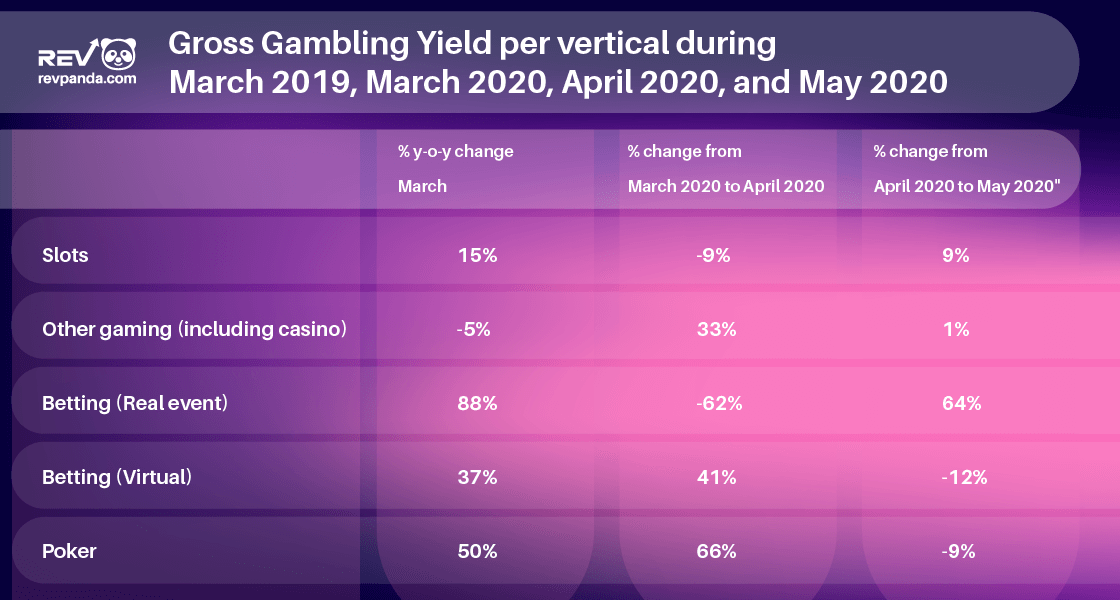 REV
revpanda.com

Gross Gambling Yield per vertical during March 2019, March 2020, April 2020, and May 2020

| | % y-o-y change March | % change from March 2020 to April 2020 | % change from April 2020 to May 2020" |
|---|---|---|---|
| Slots | 15% | -9% | 9% |
| Other gaming (including casino) | -5% | 33% | 1% |
| Betting (Real event) | 88% | -62% | 64% |
| Betting (Virtual) | 37% | 41% | -12% |
| Poker | 50% | 66% | -9% |