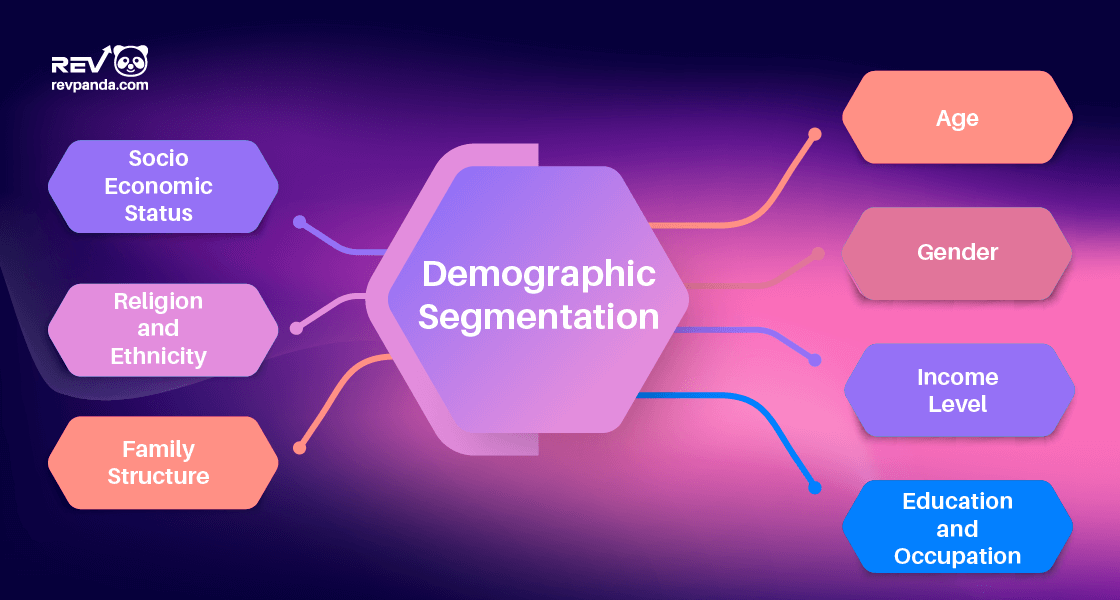 REV
revpanda.com

Socio Economic Status

Religion and Ethnicity

Family Structure

Demographic Segmentation

Age

Gender

Income Level

Education and Occupation