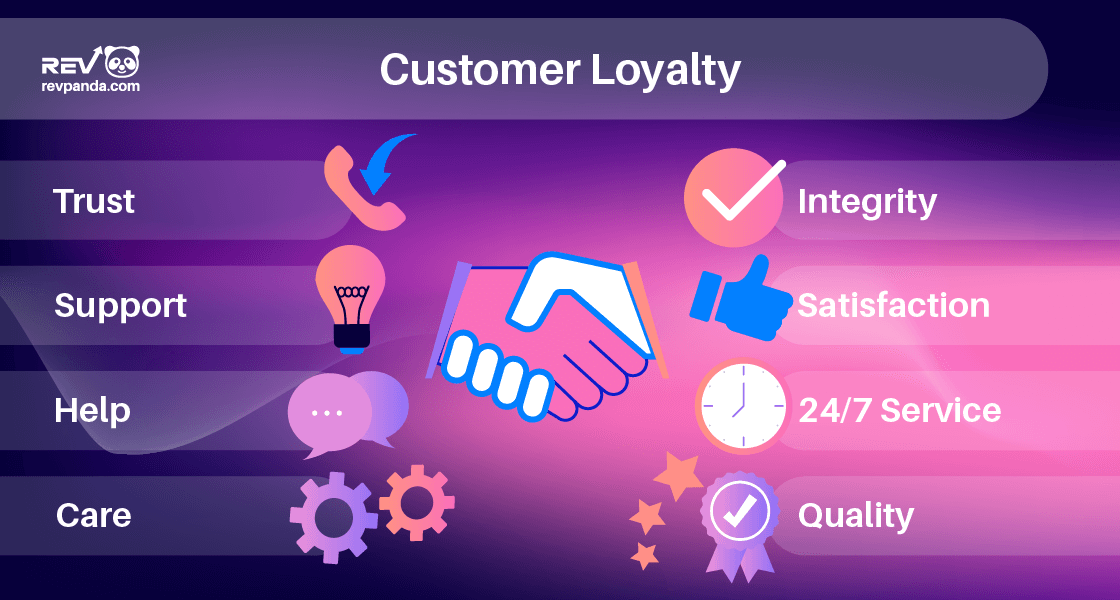 REV
revpanda.com

Customer Loyalty

Trust

Support

Help

Care

Integrity

Satisfaction

24/7 Service

Quality