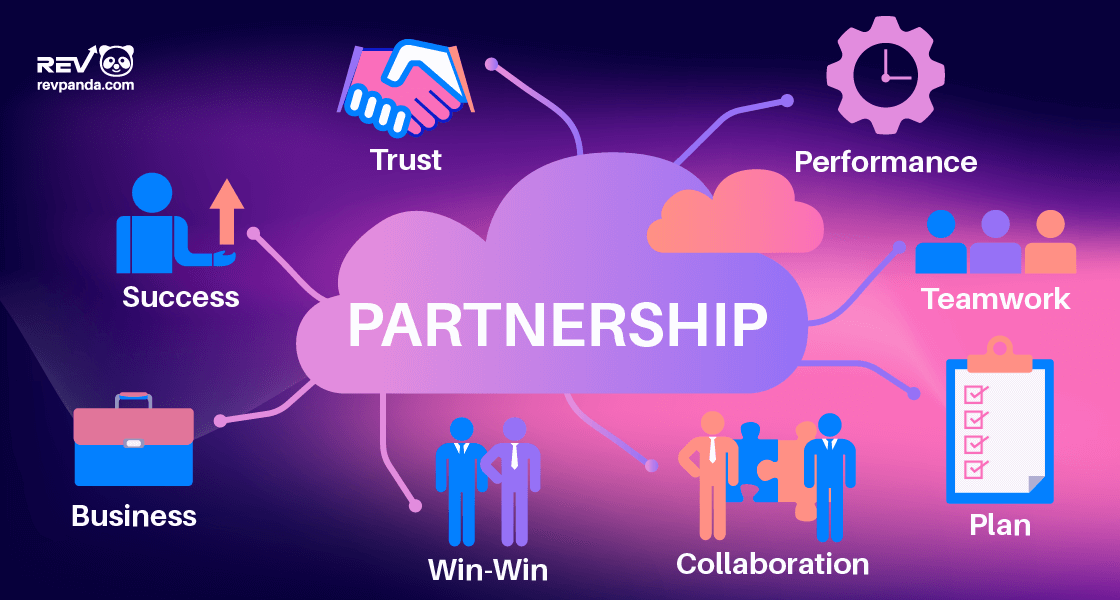 REV
revpanda.com

Trust

Performance

Success

PARTNERSHIP

Teamwork

Business

Win-Win

Collaboration

Plan