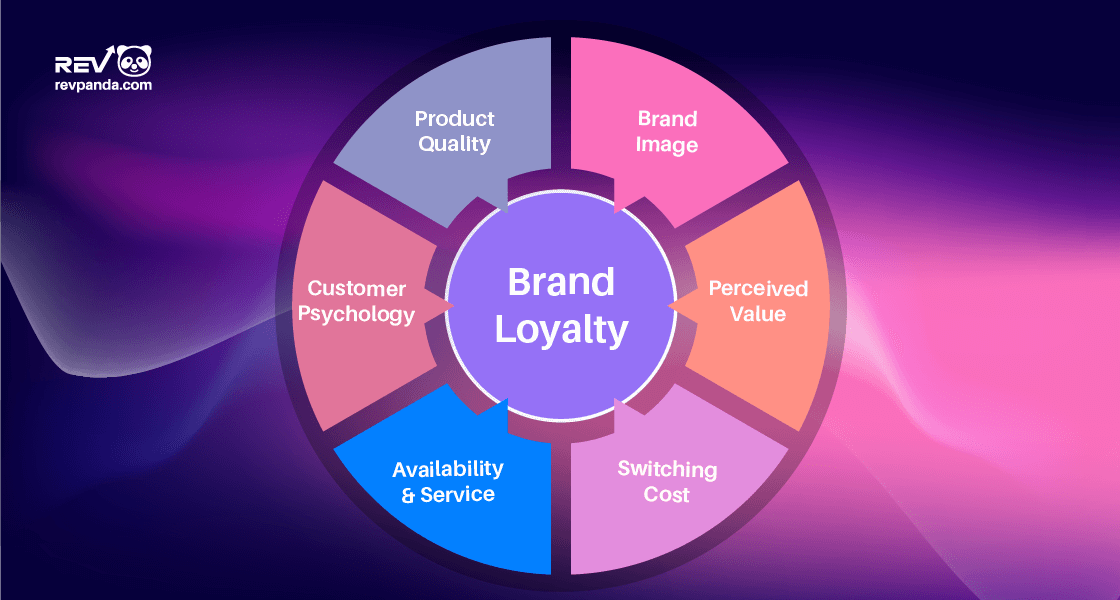 REV
revpanda.com

Product Quality

Brand Image

Customer Psychology

Brand Loyalty

Perceived Value

Availability & Service

Switching Cost