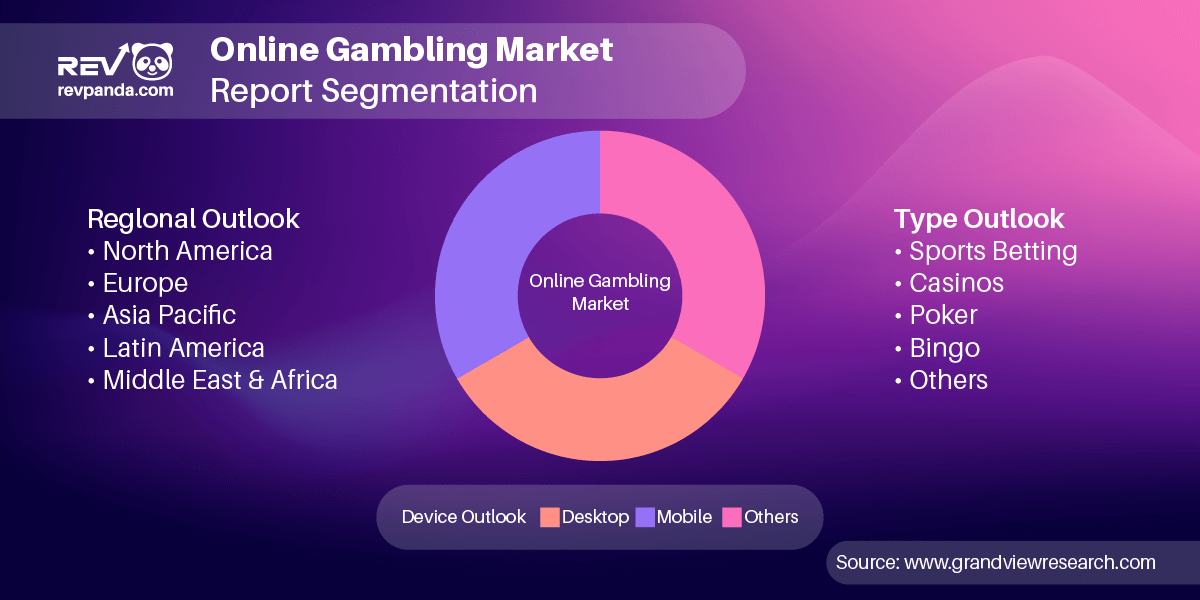 REV
revpanda.com

Online Gambling Market
Report Segmentation

Regional Outlook
• North America
• Europe
• Asia Pacific
• Latin America
• Middle East & Africa

Online Gambling Market

Type Outlook
• Sports Betting
• Casinos
• Poker
• Bingo
• Others

Device Outlook Desktop Mobile Others

Source: www.grandviewresearch.com