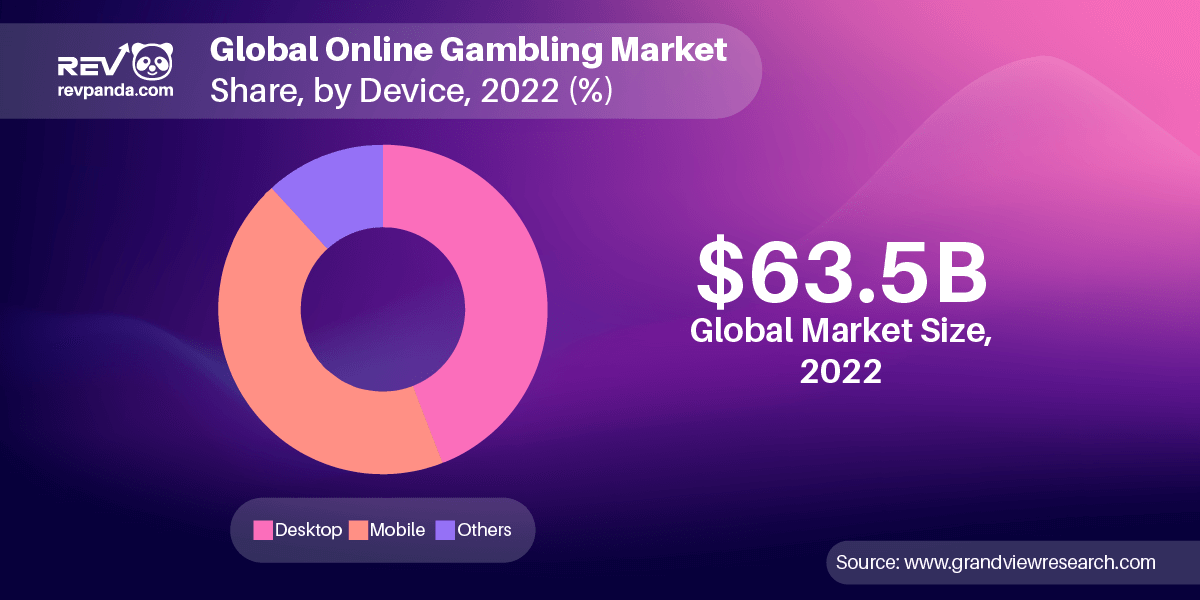 REV
revpanda.com

Global Online Gambling Market Share, by Device, 2022 (%)

$63.5B
Global Market Size, 2022

Desktop Mobile Others

Source: www.grandviewresearch.com